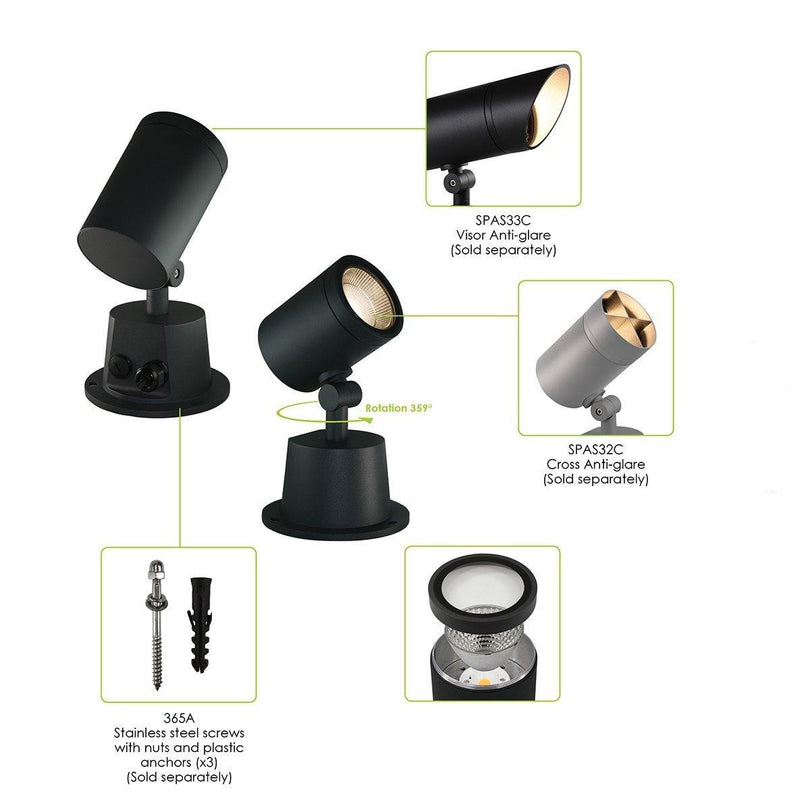 SPAS33C
Visor Anti-glare
(Sold separately)

Rotation 359°

SPAS32C
Cross Anti-glare
(Sold separately)

365A
Stainless steel screws with nuts and plastic anchors (x3)
(Sold separately)